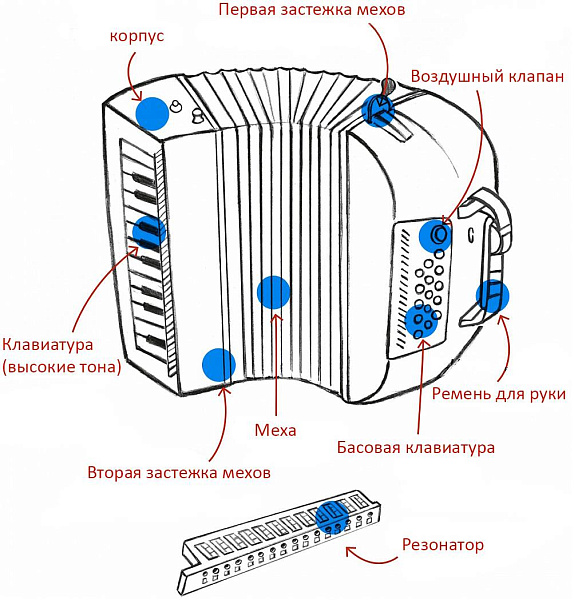 Первая застежка мехов

корпус

Воздушный клапан

Клавиатура (высокие тона)

Ремень для руки

Меха

Басовая клавиатура

Вторая застежка мехов

Резонатор